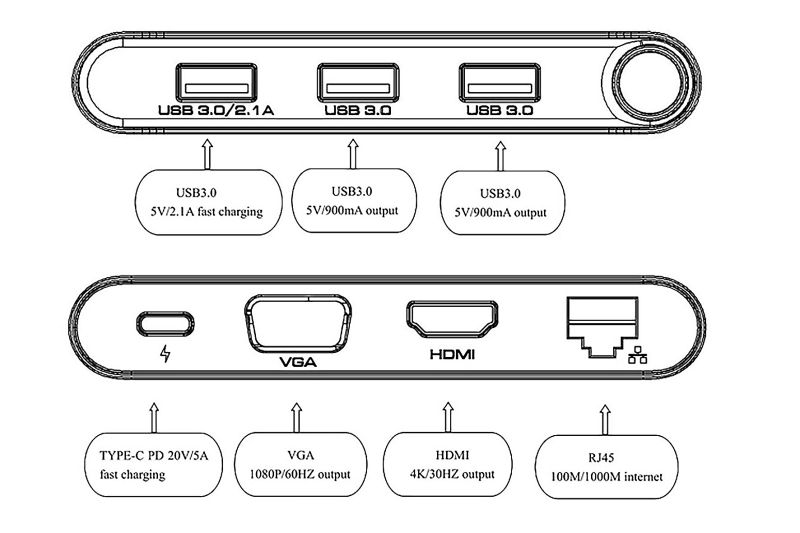 USB 3.0/2.1A
USB 3.0
USB 3.0

USB3.0
5V/2.1A fast charging

USB3.0
5V/900mA output

USB3.0
5V/900mA output

VGA
HDMI

TYPE-C PD 20V/5A
fast charging

VGA
1080P/60HZ output

HDMI
4K/30HZ output

RJ45
100M/1000M internet